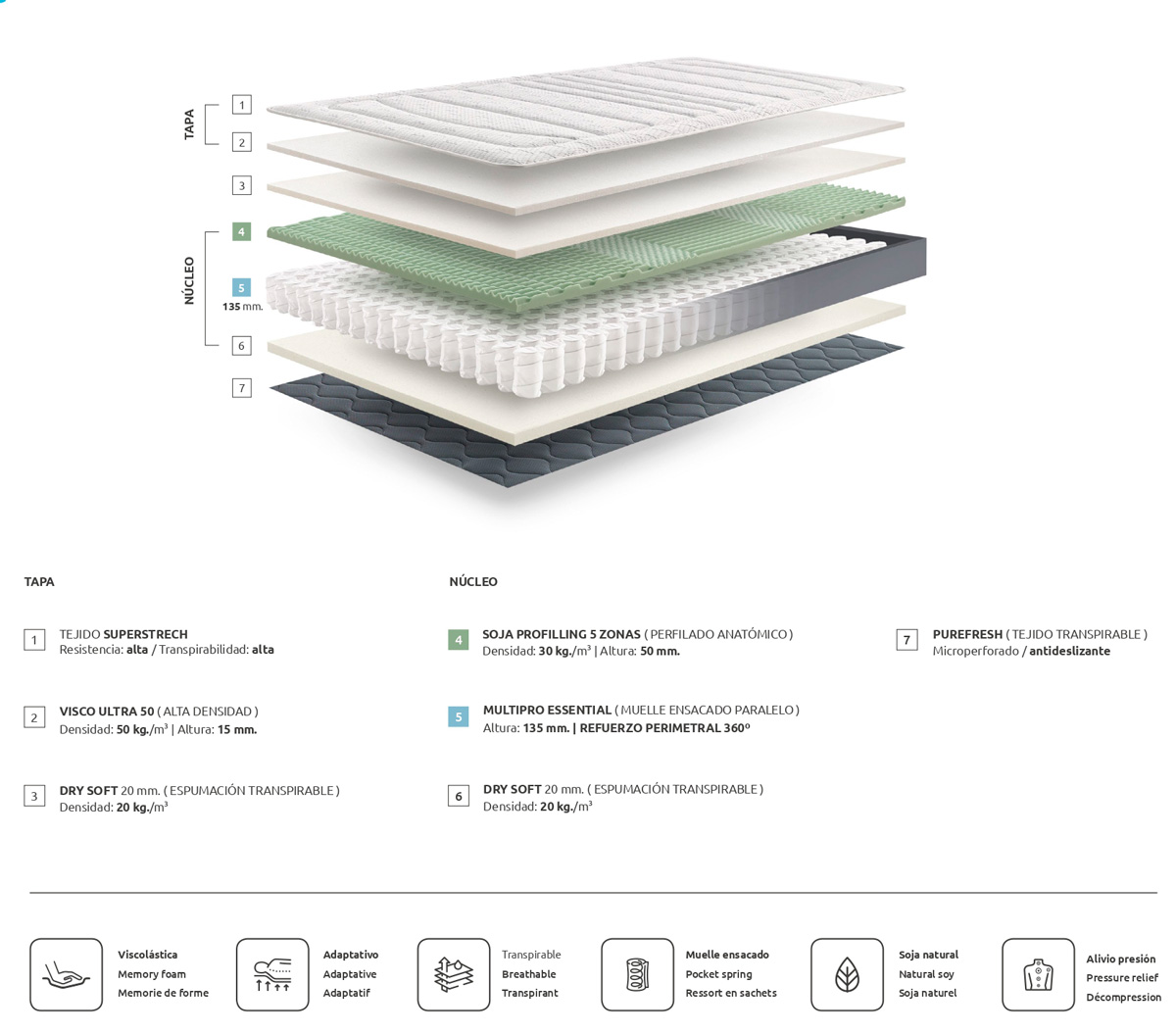 TAPA
1
2
3
NÚCLEO
4
5
135 mm.
6
7

TAPA

1 TEJIDO SUPERSTRECH
Resistencia: alta / Transpirabilidad: alta

2 VISCO ULTRA 50 ( ALTA DENSIDAD )
Densidad: 50 kg./m³ | Altura: 15 mm.

3 DRY SOFT 20 mm. ( ESPUMACIÓN TRANSPIRABLE )
Densidad: 20 kg./m³

NÚCLEO

4 SOJA PROFILLING 5 ZONAS ( PERFILADO ANATÓMICO )
Densidad: 30 kg./m³ | Altura: 50 mm.

5 MULTIPRO ESSENTIAL ( MUELLE ENSACADO PARALELO )
Altura: 135 mm. | REFUERZO PERIMETRAL 360º

6 DRY SOFT 20 mm. ( ESPUMACIÓN TRANSPIRABLE )
Densidad: 20 kg./m³

7 PUREFRESH ( TEJIDO TRANSPIRABLE )
Microperforado / antideslizante

Viscolástica
Memory foam
Memorie de forme

Adaptativo
Adaptative
Adaptatif

Transpirable
Breathable
Transpirant

Muelle ensacado
Pocket spring
Ressort en sachets

Soja natural
Natural soy
Soja naturel

Alivio presión
Pressure relief
Décompression